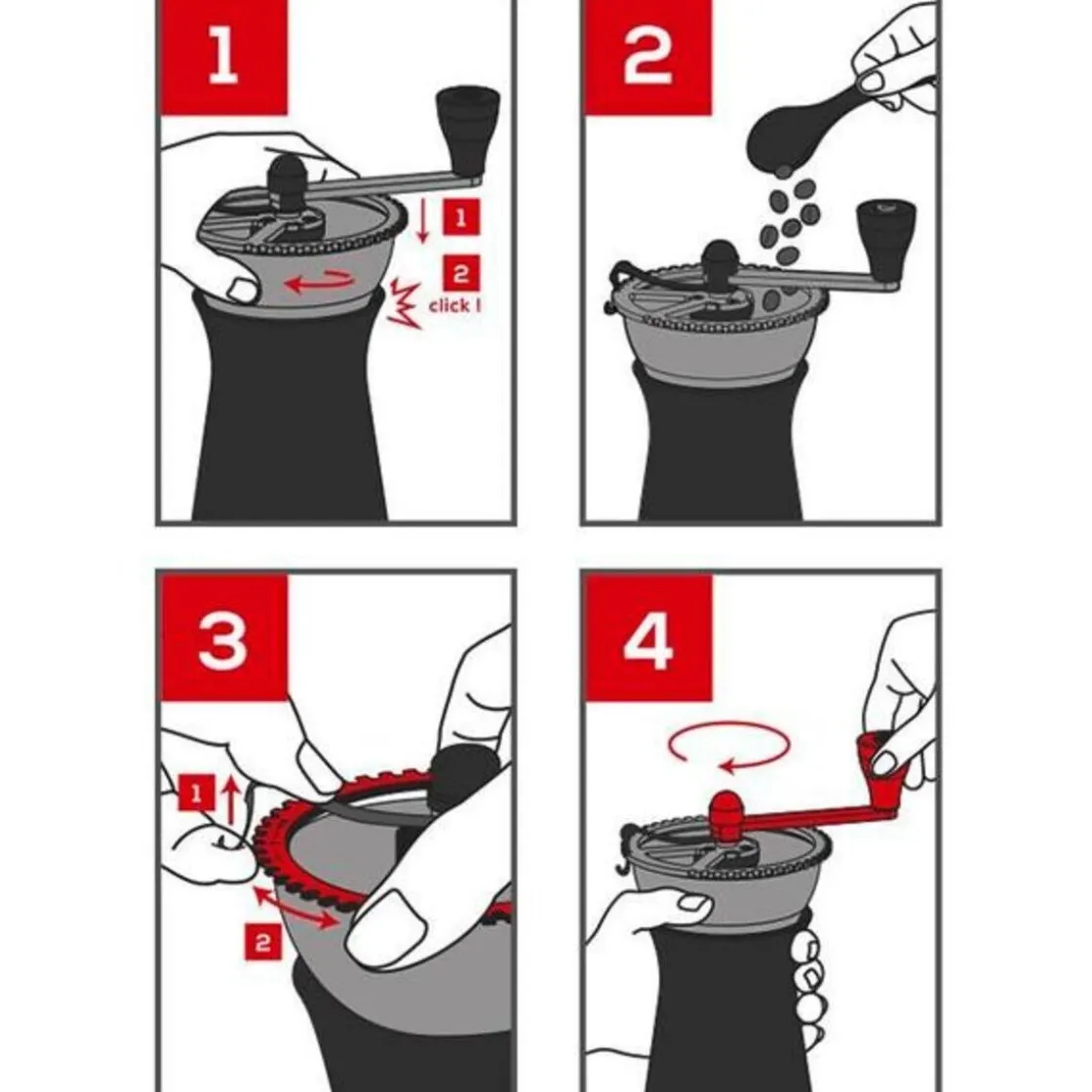 1

1

2

click !

2

3

1

2

4