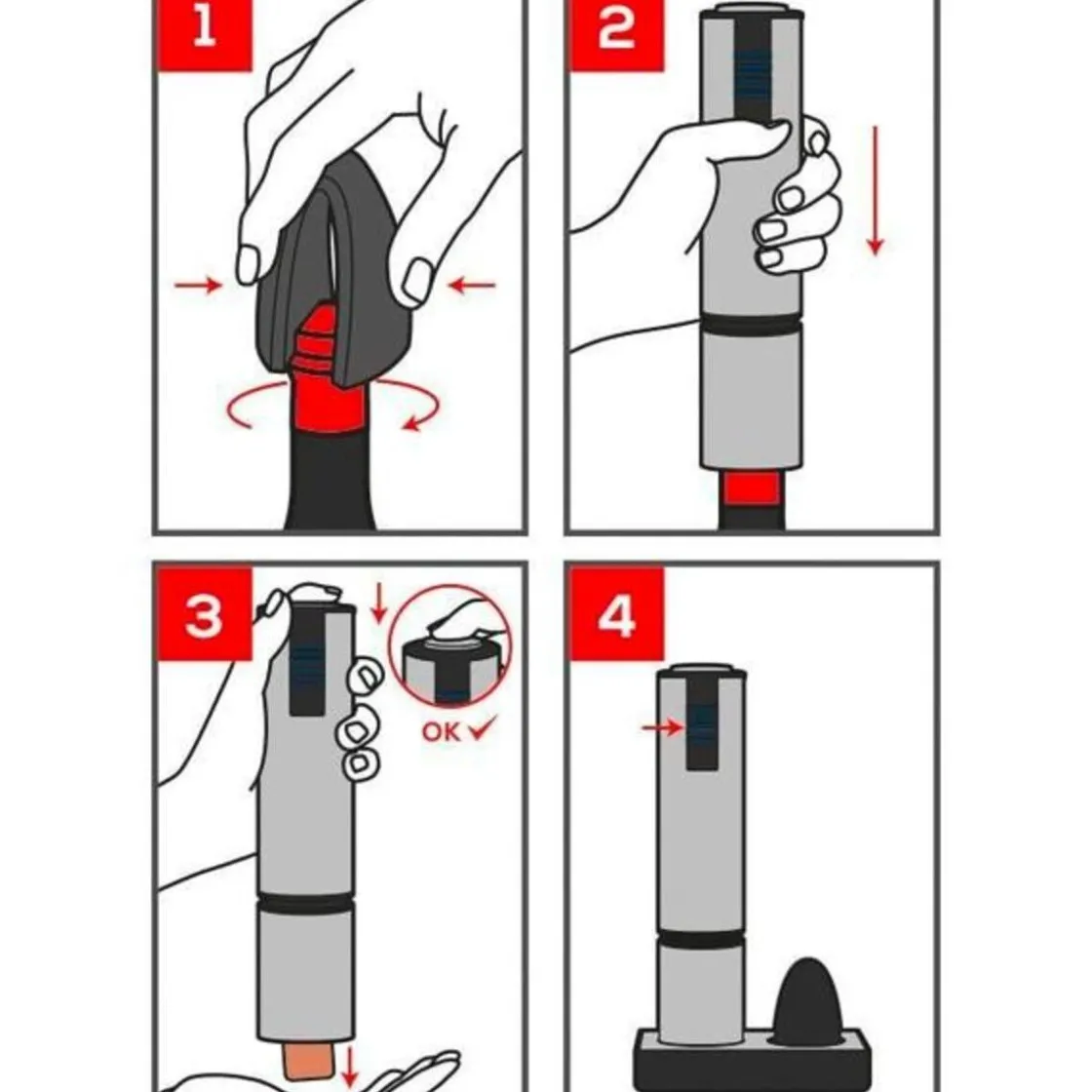 1

2

3

OK ✓

4